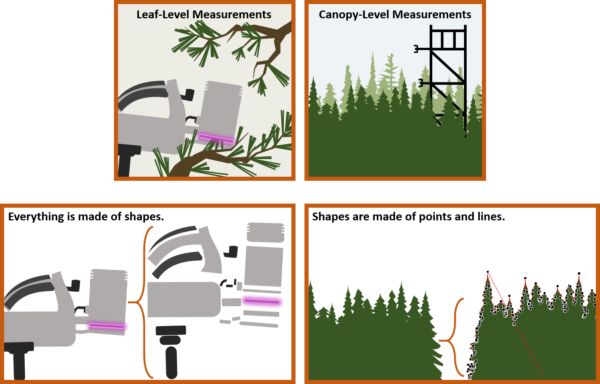 Leaf-Level Measurements

Canopy-Level Measurements

Everything is made of shapes.

Shapes are made of points and lines.